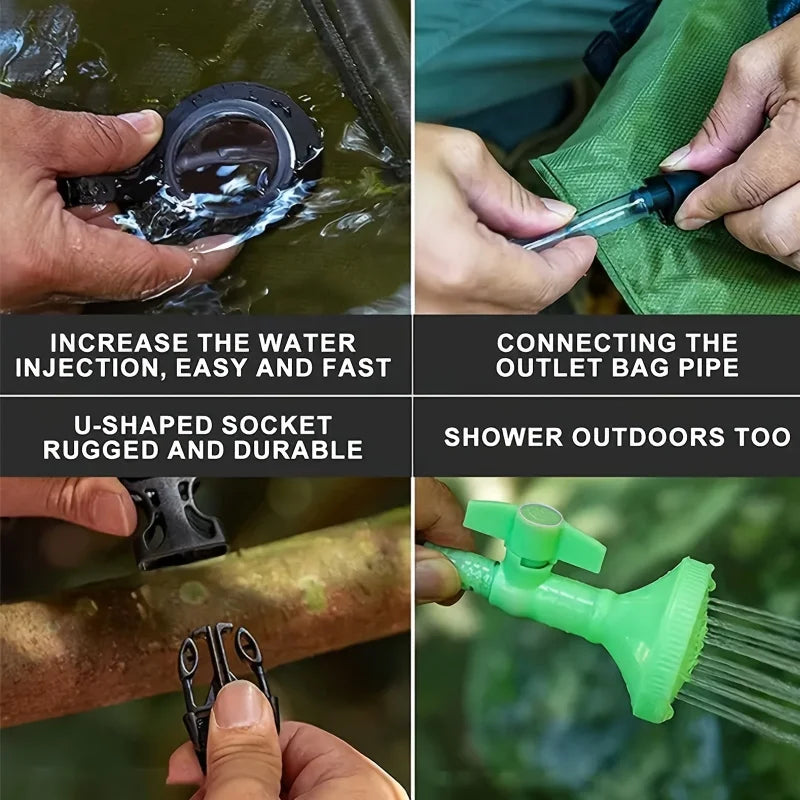 INCREASE THE WATER INJECTION, EASY AND FAST

CONNECTING THE OUTLET BAG PIPE

U-SHAPED SOCKET RUGGED AND DURABLE

SHOWER OUTDOORS TOO